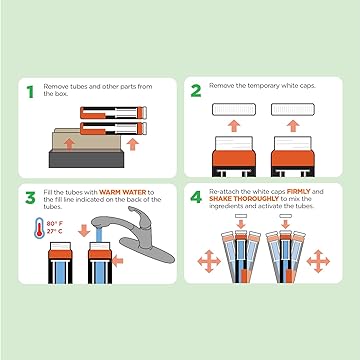 1 Remove tubes and other parts from the box.

2 Remove the temporary white caps.

3 Fill the tubes with WARM WATER to the fill line indicated on the back of the tubes.

80° F
27° C

4 Re-attach the white caps FIRMLY and SHAKE THOROUGHLY to mix the ingredients and activate the tubes.